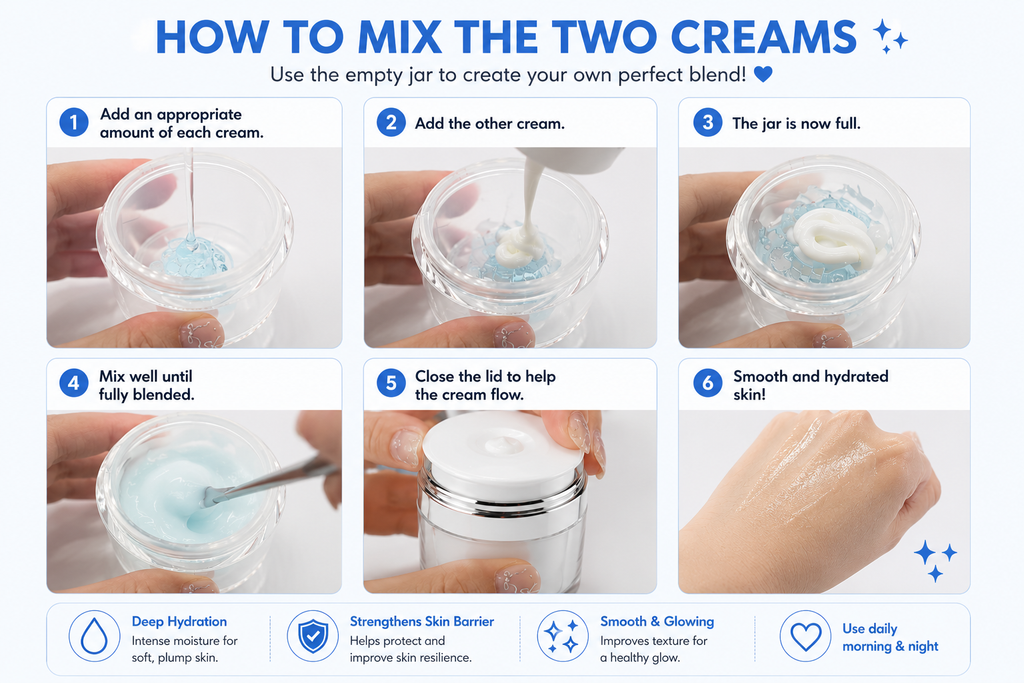 HOW TO MIX THE TWO CREAMS

Use the empty jar to create your own perfect blend!

1 Add an appropriate amount of each cream.

2 Add the other cream.

3 The jar is now full.

4 Mix well until fully blended.

5 Close the lid to help the cream flow.

6 Smooth and hydrated skin!

Deep Hydration
Intense moisture for soft, plump skin.

Strengthens Skin Barrier
Helps protect and improve skin resilience.

Smooth & Glowing
Improves texture for a healthy glow.

Use daily morning & night